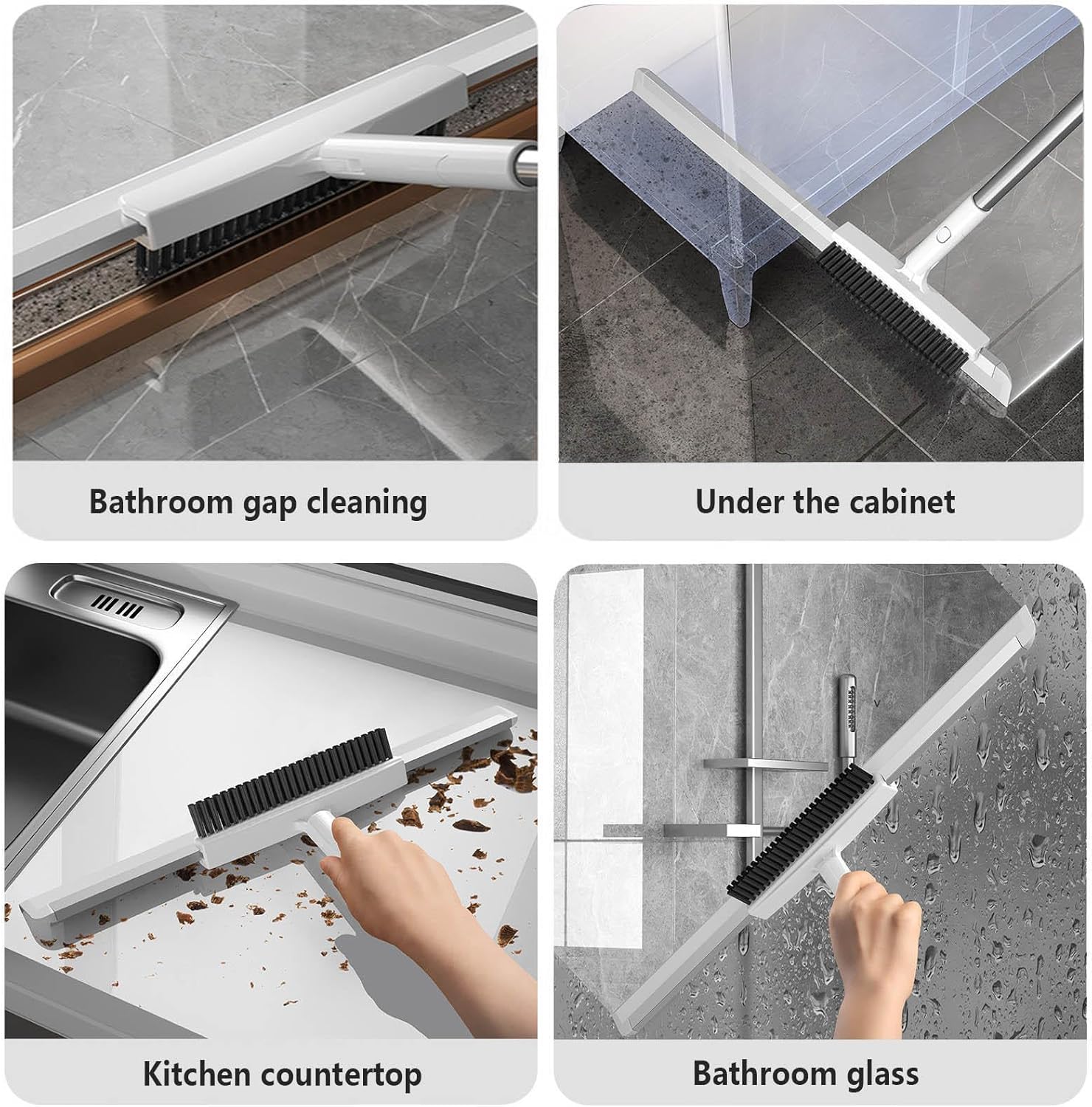 Bathroom gap cleaning

Under the cabinet

Kitchen countertop

Bathroom glass