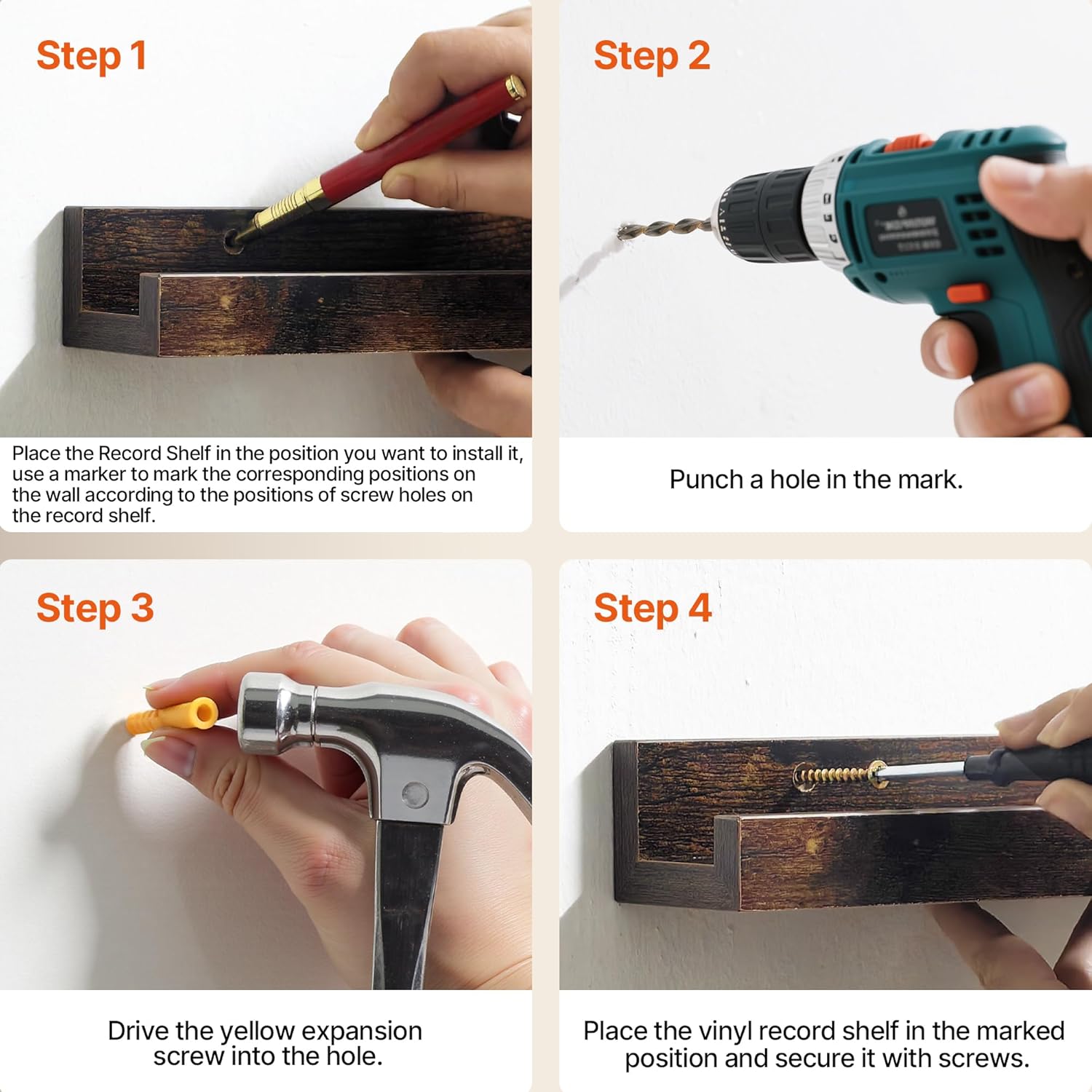 Step 1

Place the Record Shelf in the position you want to install it, use a marker to mark the corresponding positions on the wall according to the positions of screw holes on the record shelf.

Step 2

Punch a hole in the mark.

Step 3

Drive the yellow expansion screw into the hole.

Step 4

Place the vinyl record shelf in the marked position and secure it with screws.