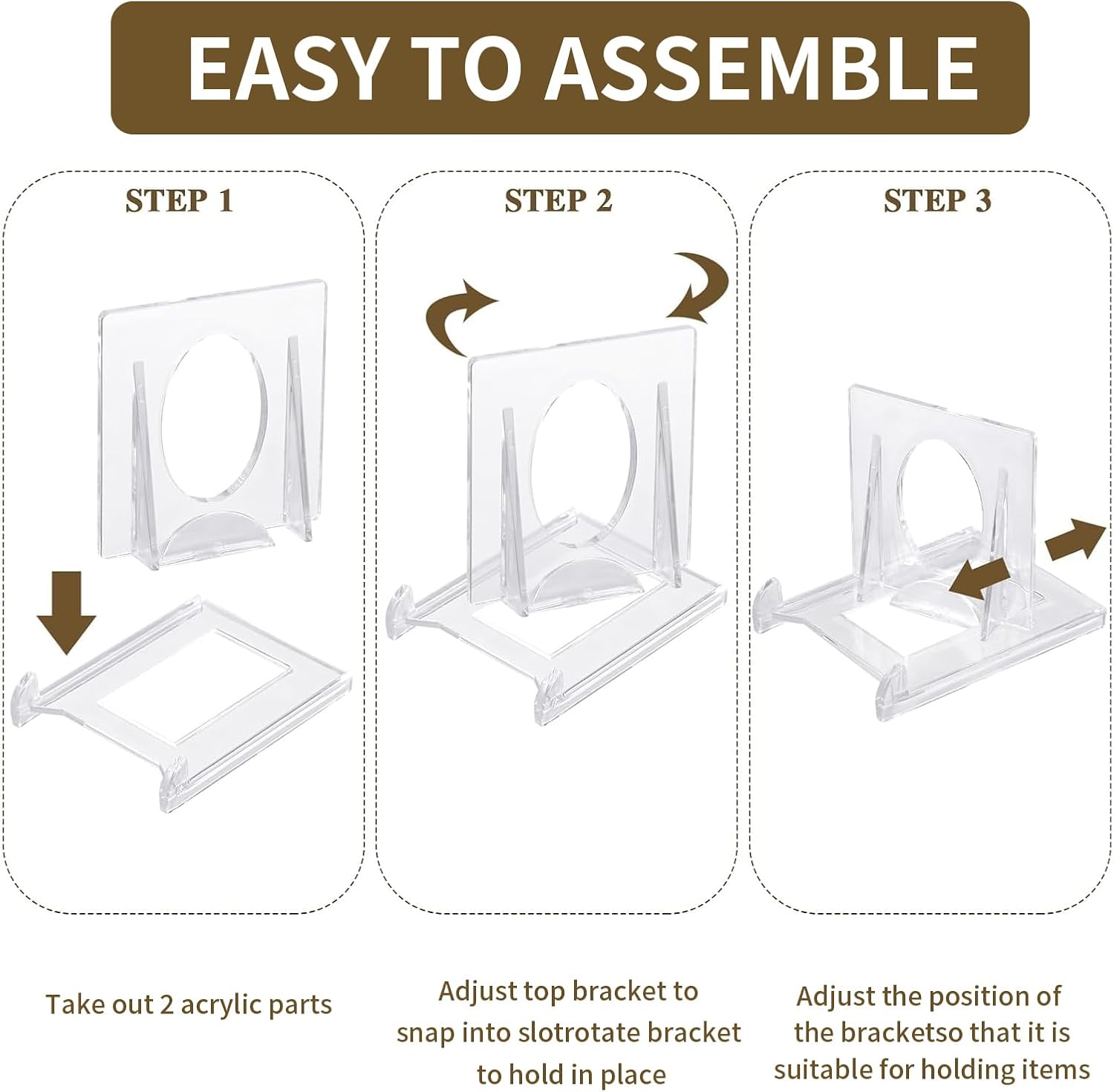 EASY TO ASSEMBLE

STEP 1

STEP 2

STEP 3

Take out 2 acrylic parts

Adjust top bracket to snap into slotrotate bracket to hold in place

Adjust the position of the bracketso that it is suitable for holding items