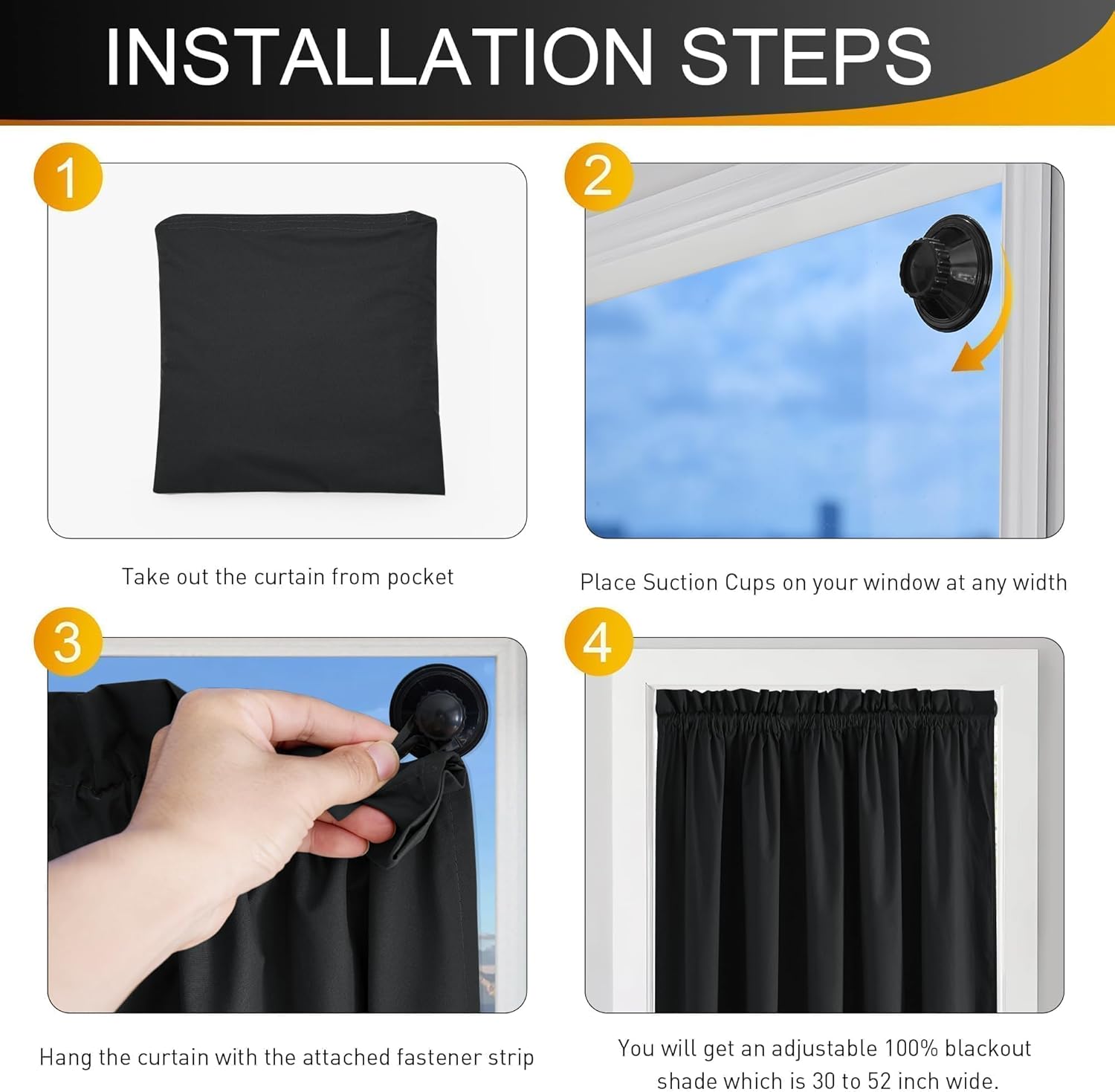 INSTALLATION STEPS

1

Take out the curtain from pocket

2

Place Suction Cups on your window at any width

3

Hang the curtain with the attached fastener strip

4

You will get an adjustable 100% blackout shade which is 30 to 52 inch wide.