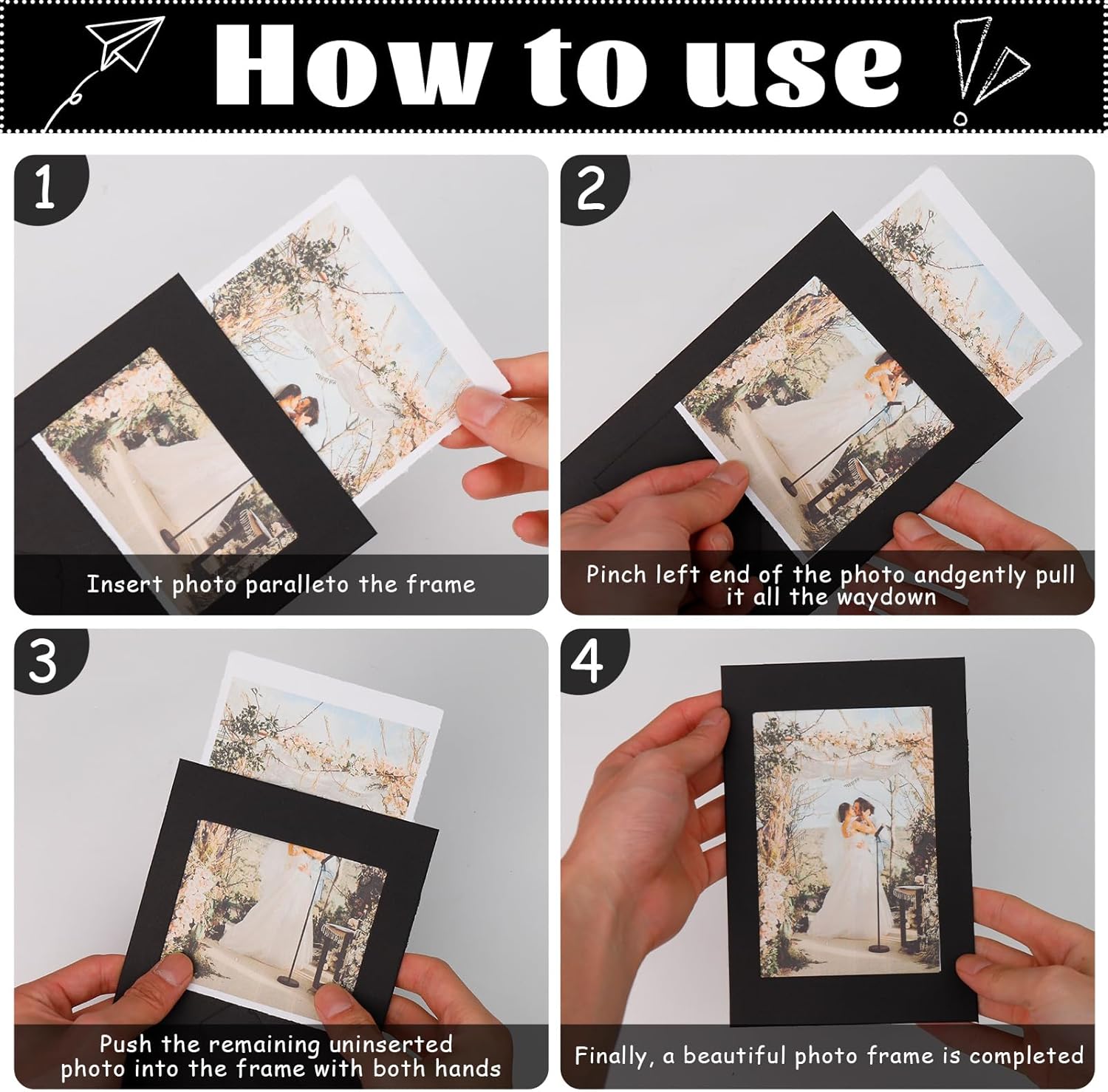 How to use

1

Insert photo paralleto the frame

2

Pinch left end of the photo andgently pull it all the waydown

3

Push the remaining uninserted photo into the frame with both hands

4

Finally, a beautiful photo frame is completed