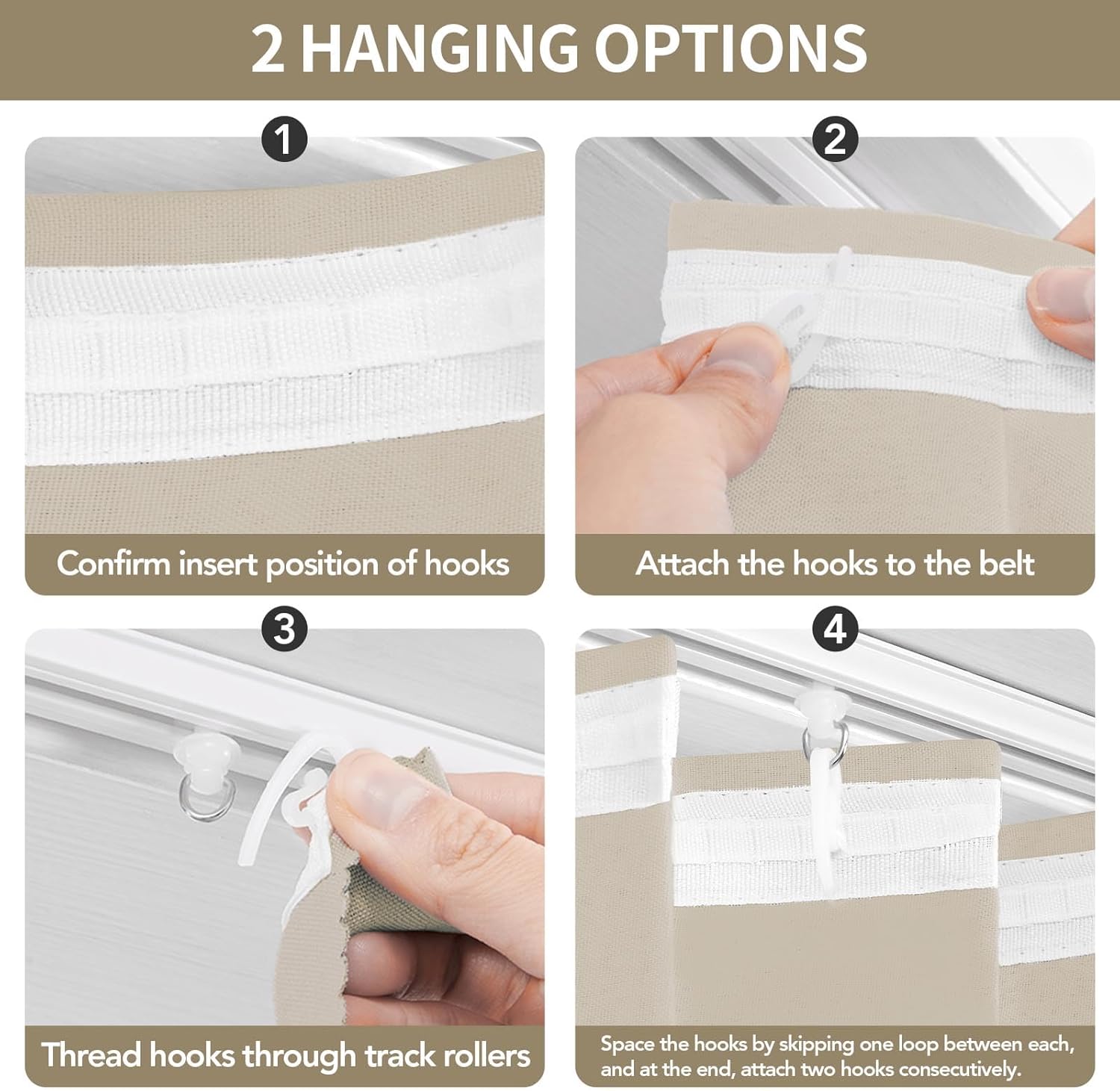 2 HANGING OPTIONS

1

Confirm insert position of hooks

2

Attach the hooks to the belt

3

Thread hooks through track rollers

4

Space the hooks by skipping one loop between each, and at the end, attach two hooks consecutively.