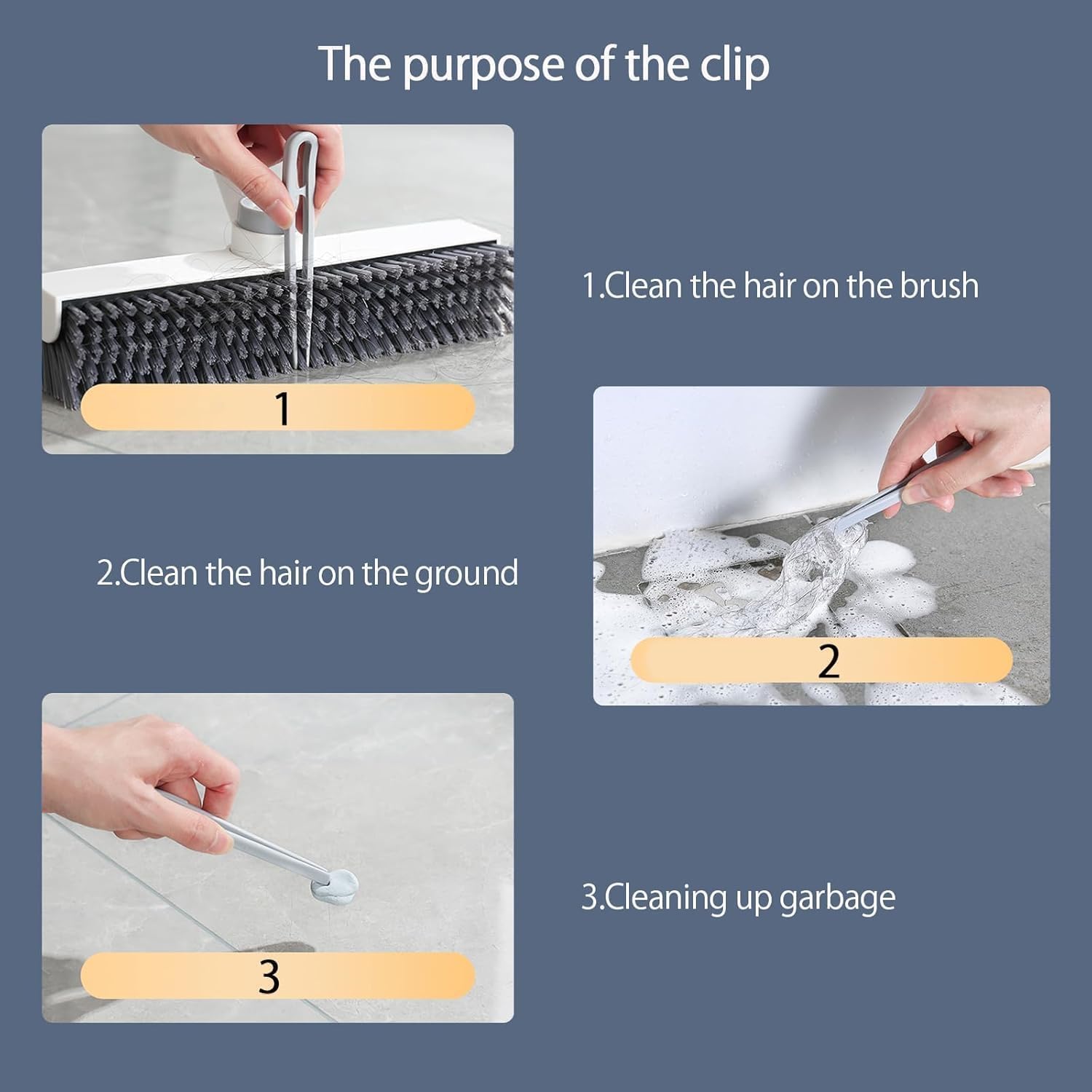 The purpose of the clip

1

1.Clean the hair on the brush

2.Clean the hair on the ground

2

3

3.Cleaning up garbage