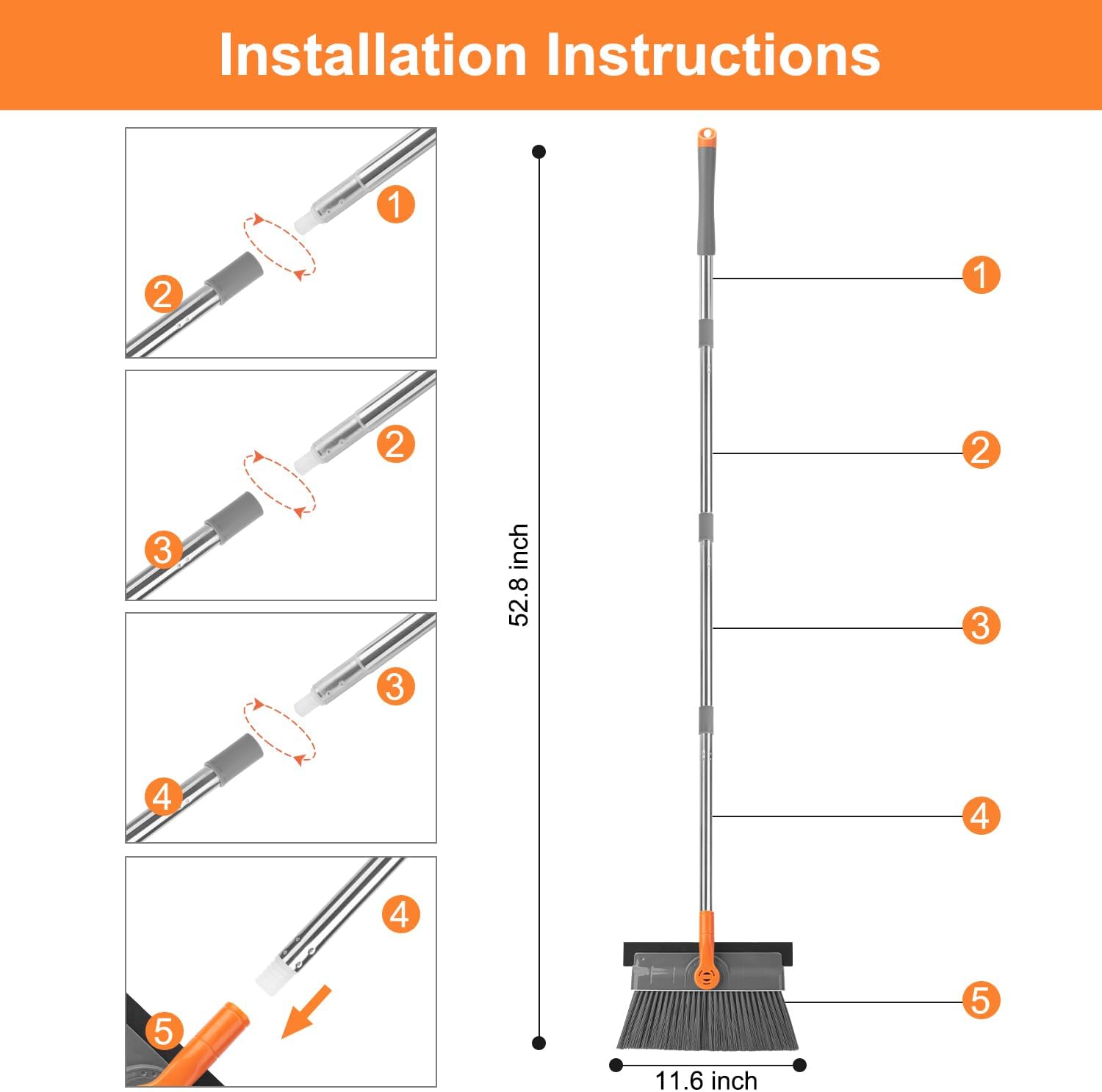 Installation Instructions

1

2

2

3

3

4

4

5

52.8 inch

1

2

3

4

5

11.6 inch