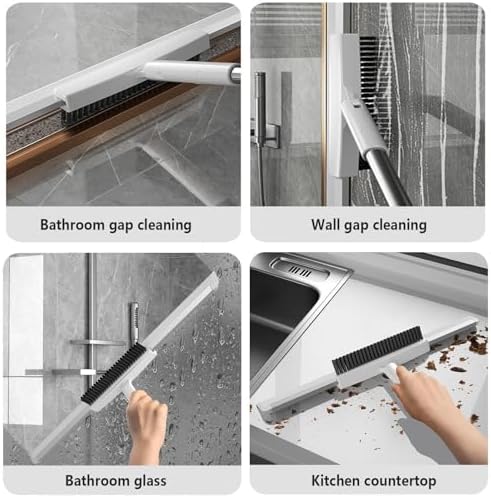 Bathroom gap cleaning

Wall gap cleaning

Bathroom glass

Kitchen countertop