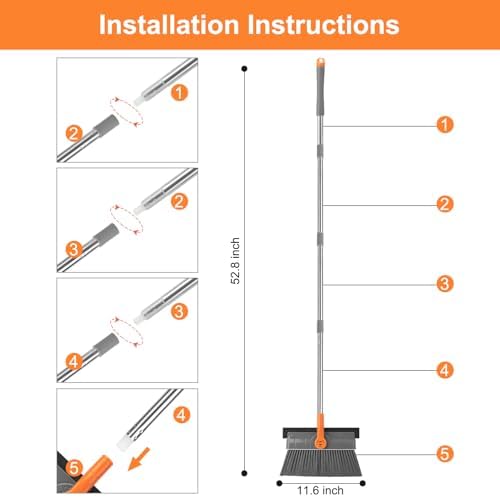 Installation Instructions

1
2

2
3

3
4

4
5

52.8 inch

1
2
3
4
5

11.6 inch