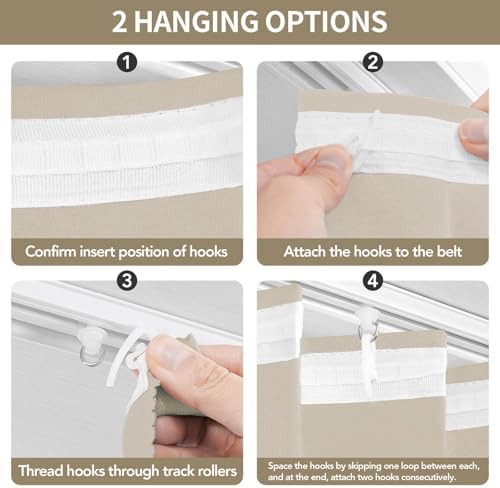 2 HANGING OPTIONS

1

Confirm insert position of hooks

2

Attach the hooks to the belt

3

Thread hooks through track rollers

4

Space the hooks by skipping one loop between each, and at the end, attach two hooks consecutively.