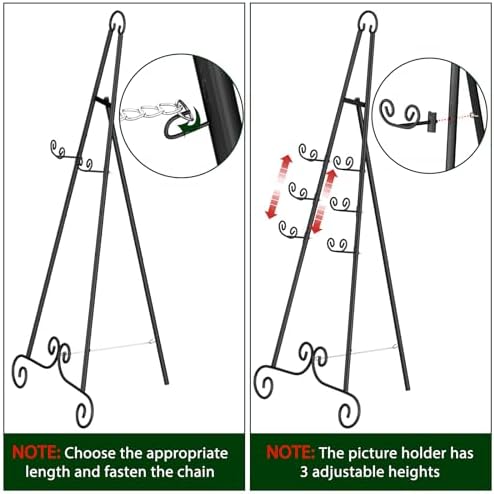 NOTE: Choose the appropriate length and fasten the chain

NOTE: The picture holder has 3 adjustable heights